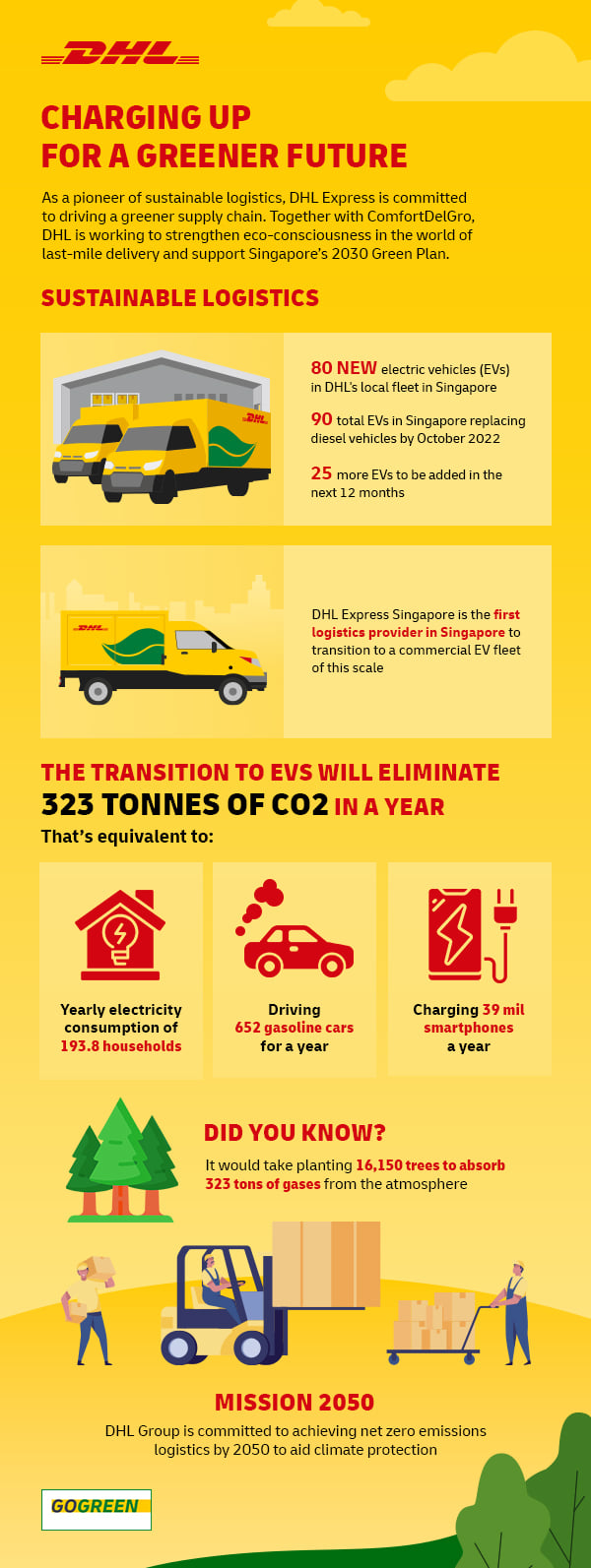 DHL

CHARGING UP FOR A GREENER FUTURE

As a pioneer of sustainable logistics, DHL Express is committed to driving a greener supply chain. Together with ComfortDelGro, DHL is working to strengthen eco-consciousness in the world of last-mile delivery and support Singapore's 2030 Green Plan.

SUSTAINABLE LOGISTICS

DHL

80 NEW electric vehicles (EVs) in DHL's local fleet in Singapore

90 total EVs in Singapore replacing diesel vehicles by October 2022

25 more EVs to be added in the next 12 months

DHL

DHL Express Singapore is the first logistics provider in Singapore to transition to a commercial EV fleet of this scale

THE TRANSITION TO EVS WILL ELIMINATE 323 TONNES OF CO2 IN A YEAR

That's equivalent to:

Yearly electricity consumption of 193.8 households

Driving 652 gasoline cars for a year

Charging 39 mil smartphones a year

DID YOU KNOW?

It would take planting 16,150 trees to absorb 323 tons of gases from the atmosphere

MISSION 2050

DHL Group is committed to achieving net zero emissions logistics by 2050 to aid climate protection

GOGREEN