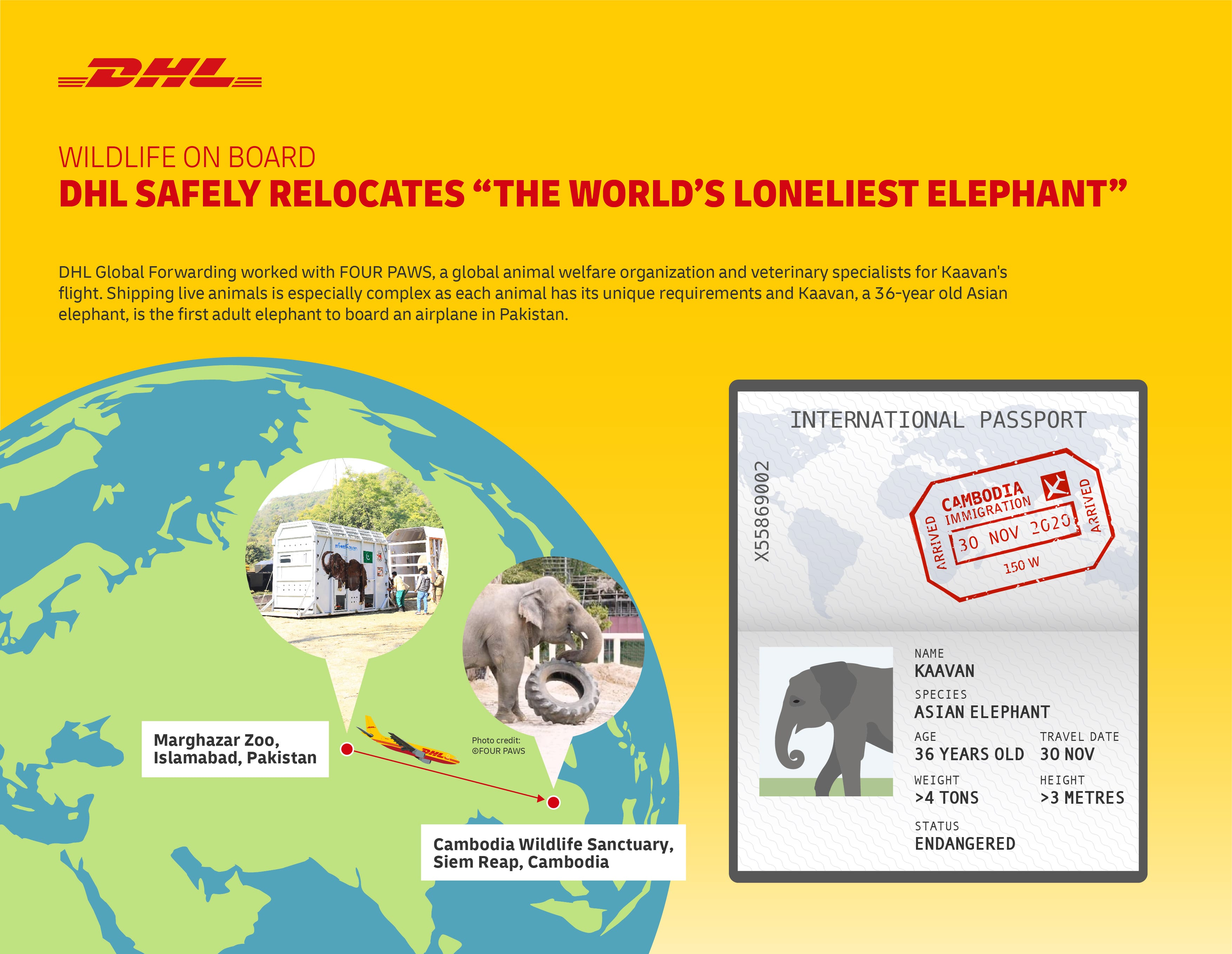 DHL

WILDLIFE ON BOARD
DHL SAFELY RELOCATES "THE WORLD'S LONELIEST ELEPHANT"

DHL Global Forwarding worked with FOUR PAWS, a global animal welfare organization and veterinary specialists for Kaavan's flight. Shipping live animals is especially complex as each animal has its unique requirements and Kaavan, a 36-year old Asian elephant, is the first adult elephant to board an airplane in Pakistan.

#freeKaavan

Marghazar Zoo, Islamabad, Pakistan

DHL

Photo credit: ©FOUR PAWS

Cambodia Wildlife Sanctuary, Siem Reap, Cambodia

INTERNATIONAL PASSPORT

X55869002

ARRIVED
CAMBODIA
IMMIGRATION
30 NOV 2020
150 W
ARRIVED

NAME
KAAVAN
SPECIES
ASIAN ELEPHANT
AGE
36 YEARS OLD
TRAVEL DATE
30 NOV
WEIGHT
>4 TONS
HEIGHT
>3 METRES
STATUS
ENDANGERED