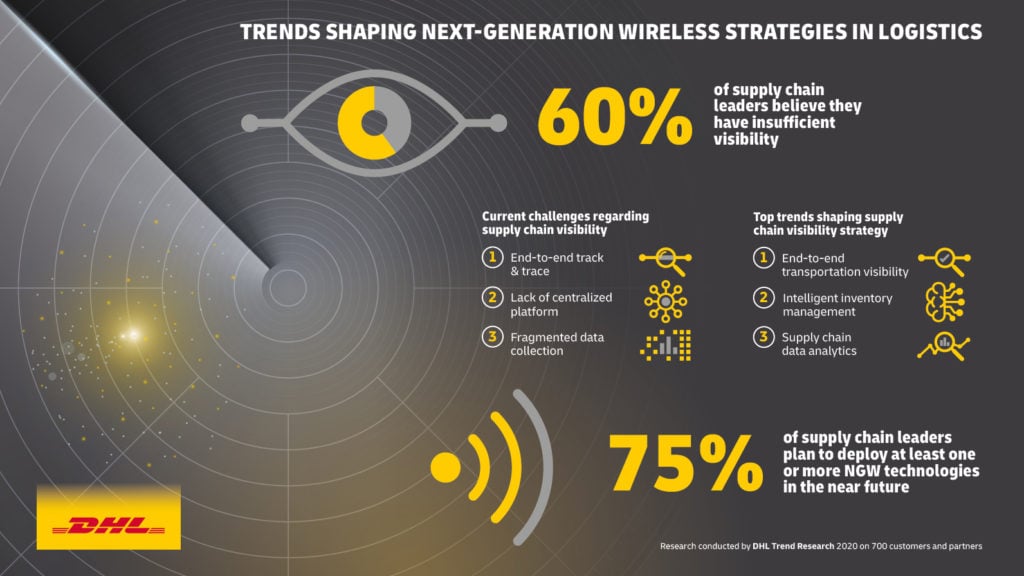 TRENDS SHAPING NEXT-GENERATION WIRELESS STRATEGIES IN LOGISTICS

60% of supply chain leaders believe they have insufficient visibility

Current challenges regarding supply chain visibility

1 End-to-end track & trace

2 Lack of centralized platform

3 Fragmented data collection

Top trends shaping supply chain visibility strategy

1 End-to-end transportation visibility

2 Intelligent inventory management

3 Supply chain data analytics

75% of supply chain leaders plan to deploy at least one or more NGW technologies in the near future

DHL

Research conducted by DHL Trend Research 2020 on 700 customers and partners