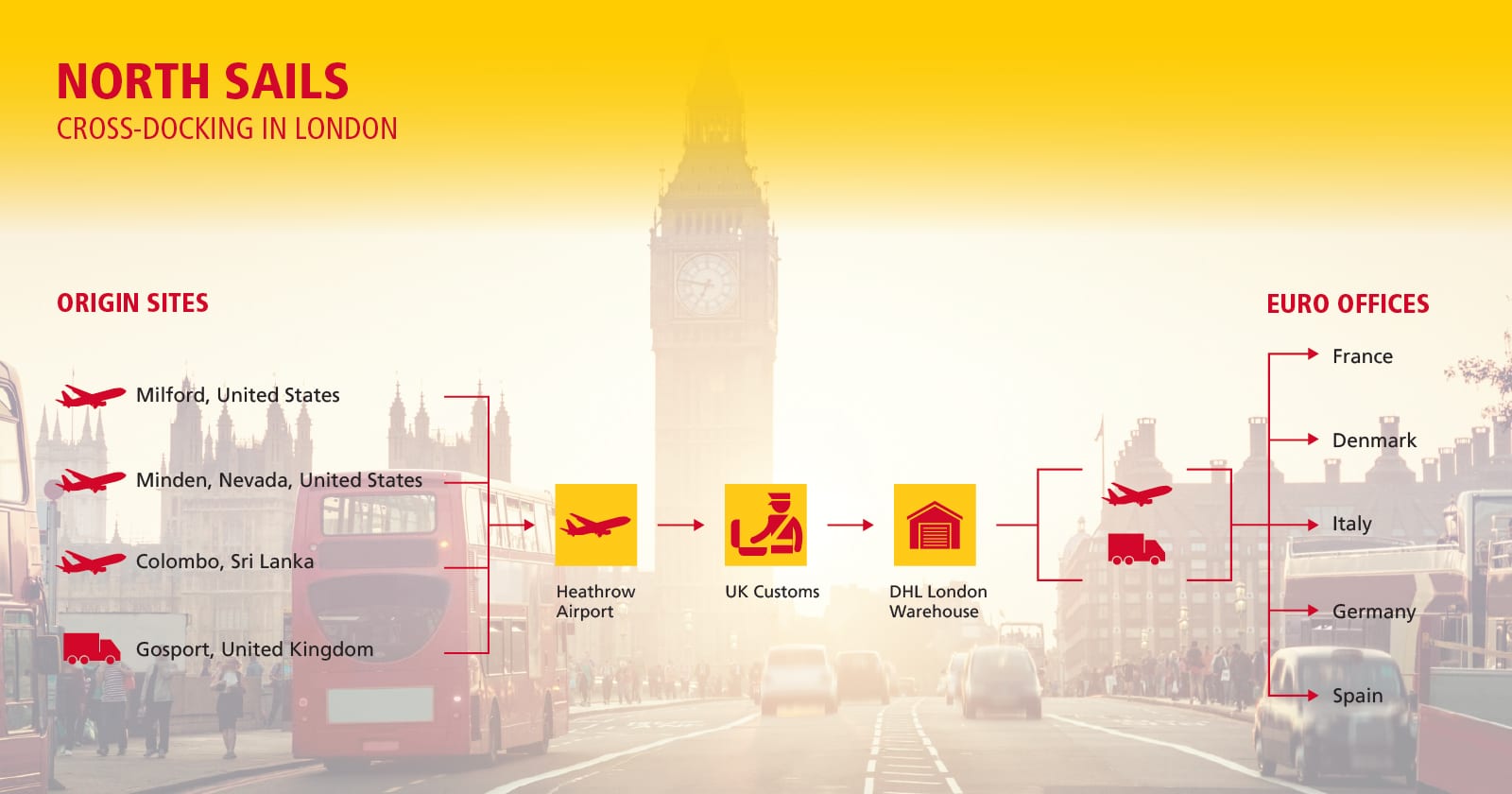 NORTH SAILS
CROSS-DOCKING IN LONDON

ORIGIN SITES

Milford, United States

Minden, Nevada, United States

Colombo, Sri Lanka

Gosport, United Kingdom

Heathrow Airport

UK Customs

DHL London Warehouse

EURO OFFICES

France

Denmark

Italy

Germany

Spain