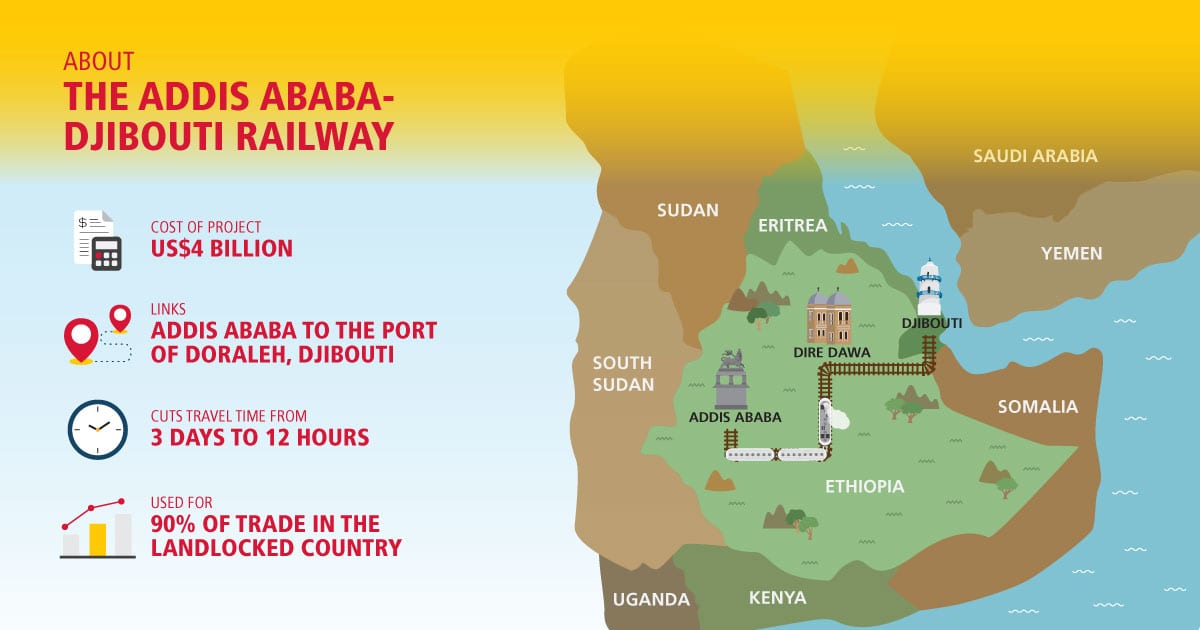 ABOUT
THE ADDIS ABABA-DJIBOUTI RAILWAY

COST OF PROJECT
US$4 BILLION

LINKS
ADDIS ABABA TO THE PORT OF DORALEH, DJIBOUTI

CUTS TRAVEL TIME FROM
3 DAYS TO 12 HOURS

USED FOR
90% OF TRADE IN THE LANDLOCKED COUNTRY

SAUDI ARABIA
SUDAN
ERITREA
YEMEN
DJIBOUTI
DIRE DAWA
SOUTH SUDAN
ADDIS ABABA
SOMALIA
ETHIOPIA
UGANDA
KENYA