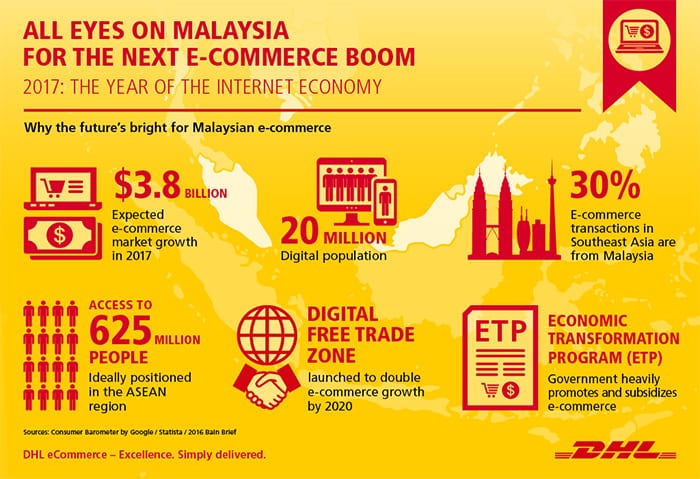 ALL EYES ON MALAYSIA FOR THE NEXT E-COMMERCE BOOM

2017: THE YEAR OF THE INTERNET ECONOMY

Why the future's bright for Malaysian e-commerce

$3.8 BILLION
Expected e-commerce market growth in 2017

20 MILLION
Digital population

30%
E-commerce transactions in Southeast Asia are from Malaysia

ACCESS TO 625 MILLION PEOPLE
Ideally positioned in the ASEAN region

DIGITAL FREE TRADE ZONE
launched to double e-commerce growth by 2020

ETP

ECONOMIC TRANSFORMATION PROGRAM (ETP)
Government heavily promotes and subsidizes e-commerce

Sources: Consumer Barometer by Google / Statista / 2016 Bain Brief

DHL eCommerce – Excellence. Simply delivered.

DHL